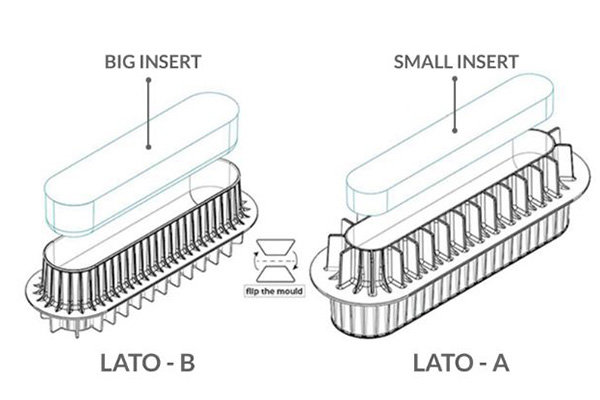 BIG INSERT

SMALL INSERT

flip the mould

LATO - B

LATO - A